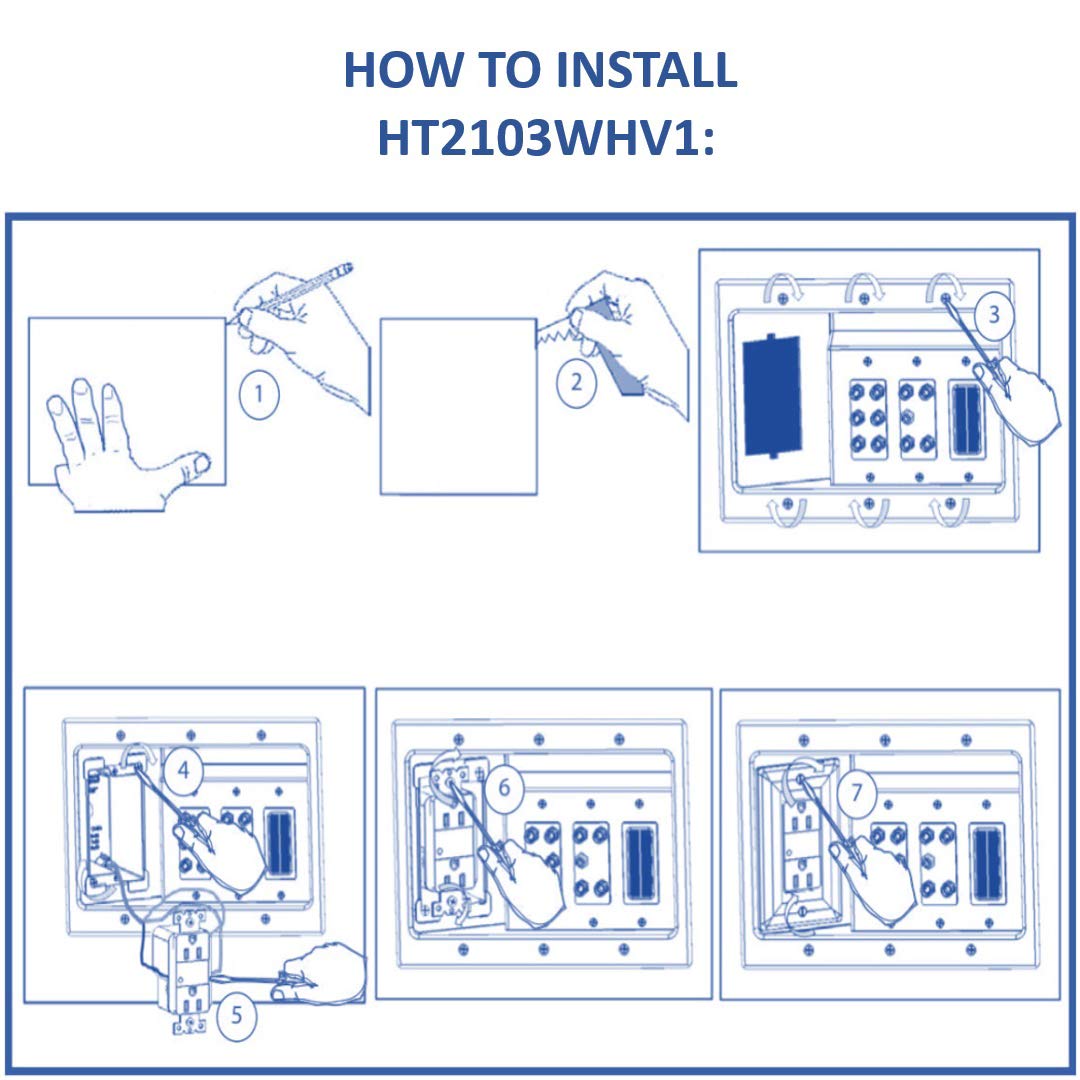 HOW TO INSTALL HT2103WHV1:

1

2

3

4

5

6

7