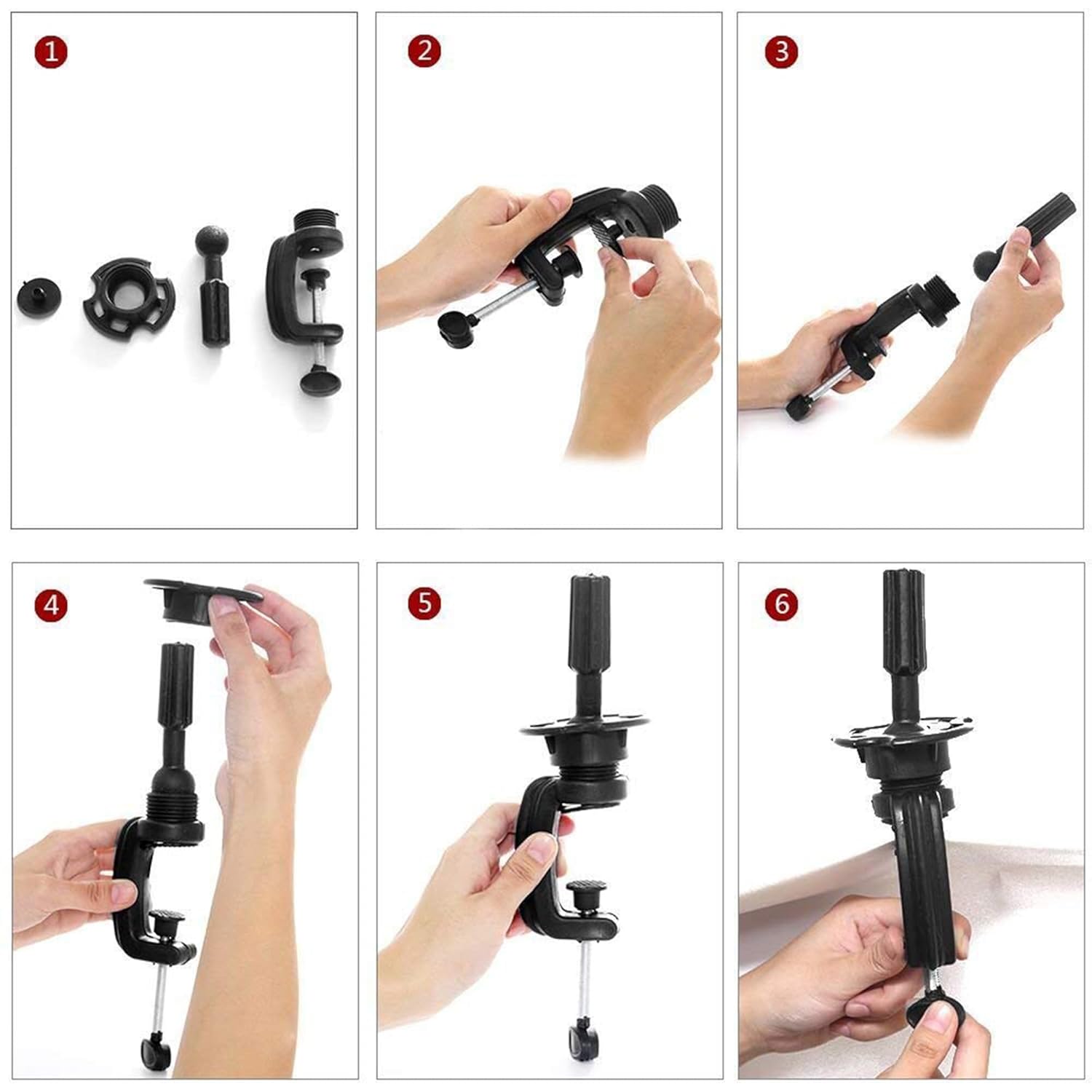 1

2

3

4

5

6