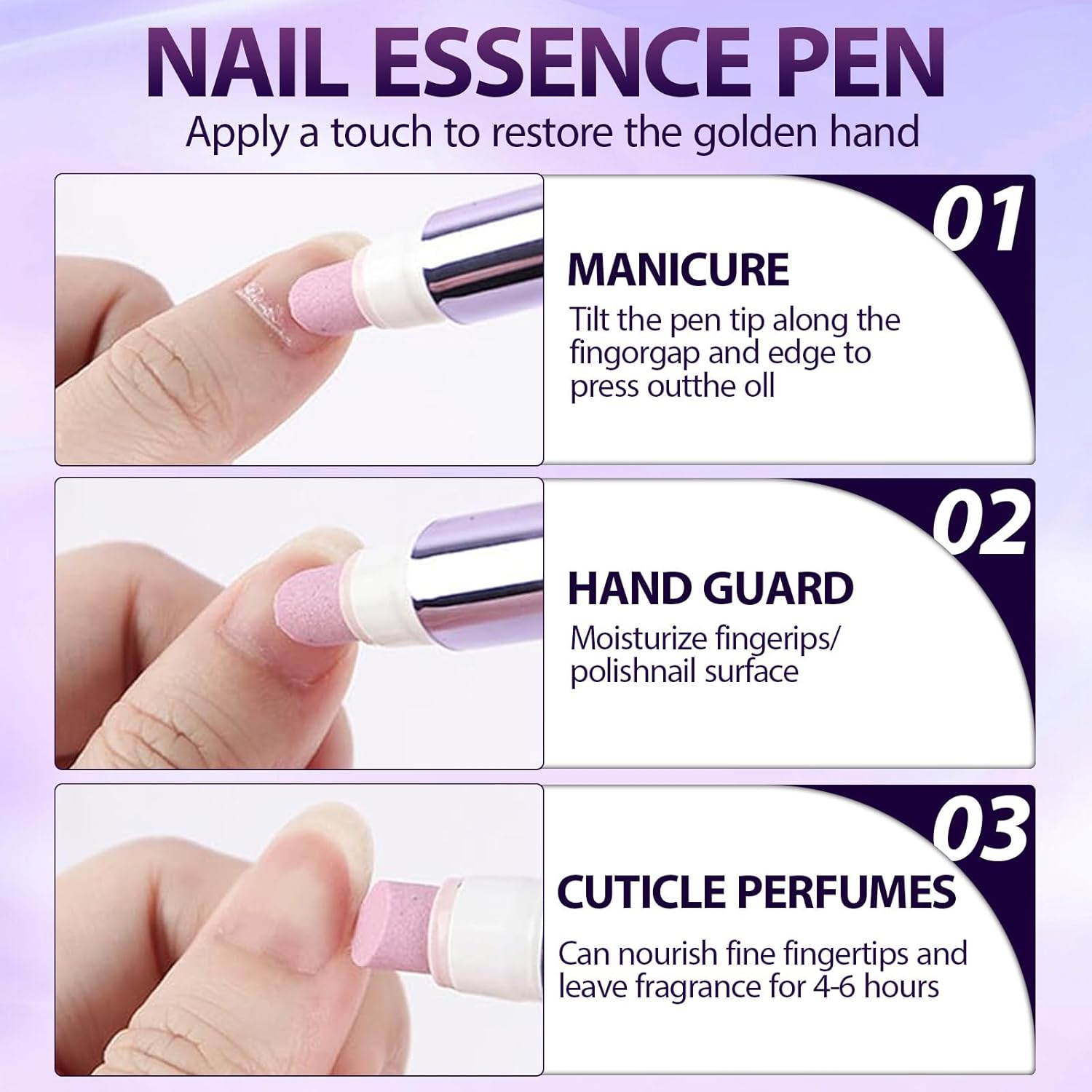 NAIL ESSENCE PEN
Apply a touch to restore the golden hand

01
MANICURE
Tilt the pen tip along the fingorgap and edge to press outthe oll

02
HAND GUARD
Moisturize fingerips/ polishnail surface

03
CUTICLE PERFUMES
Can nourish fine fingertips and leave fragrance for 4-6 hours