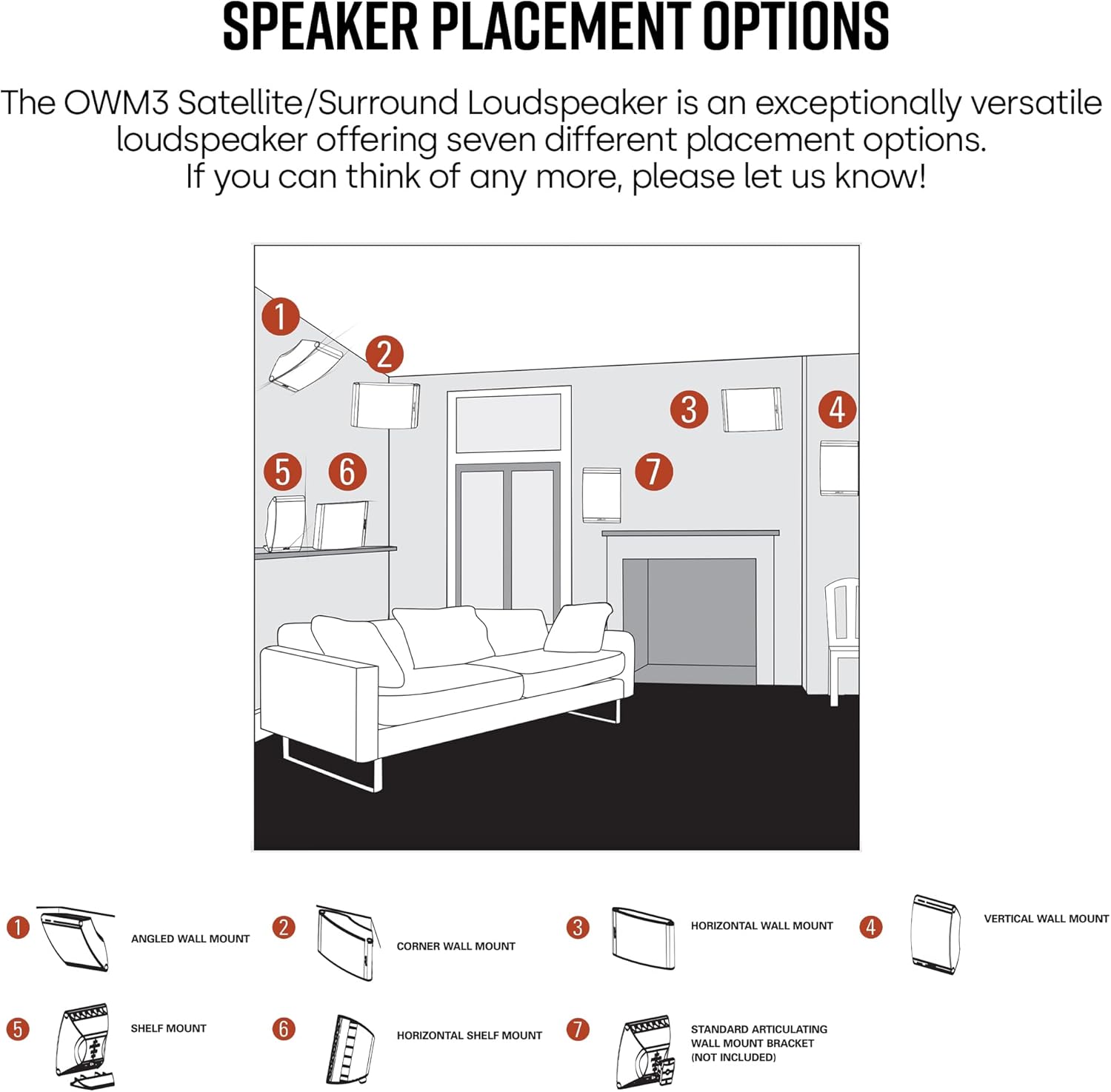 SPEAKER PLACEMENT OPTIONS

The OWM3 Satellite/Surround Loudspeaker is an exceptionally versatile loudspeaker offering seven different placement options. If you can think of any more, please let us know!

1
2
3
4
5
6
7

1 ANGLED WALL MOUNT

2 CORNER WALL MOUNT

3 HORIZONTAL WALL MOUNT

4 VERTICAL WALL MOUNT

5 SHELF MOUNT

6 HORIZONTAL SHELF MOUNT

7 STANDARD ARTICULATING WALL MOUNT BRACKET (NOT INCLUDED)