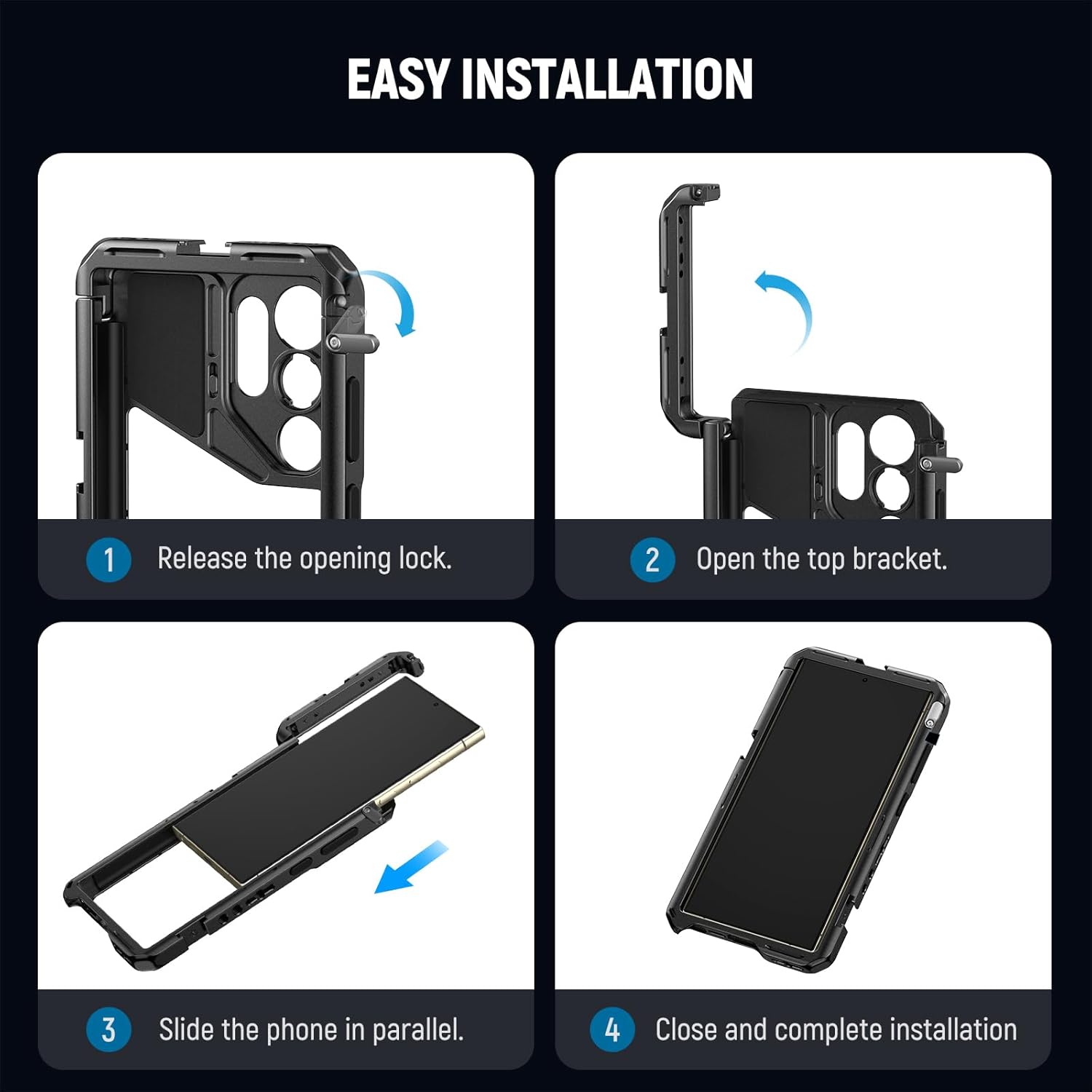 EASY INSTALLATION

1 Release the opening lock.

2 Open the top bracket.

3 Slide the phone in parallel.

4 Close and complete installation