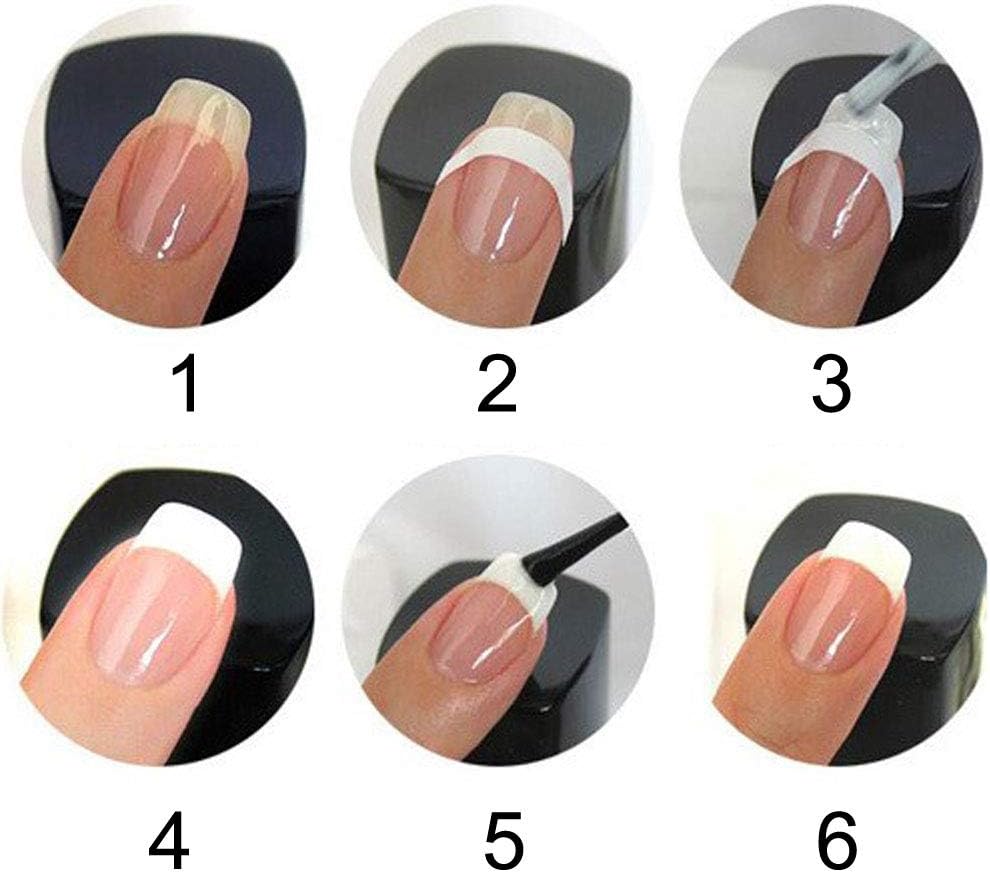 1 2 3

4 5 6