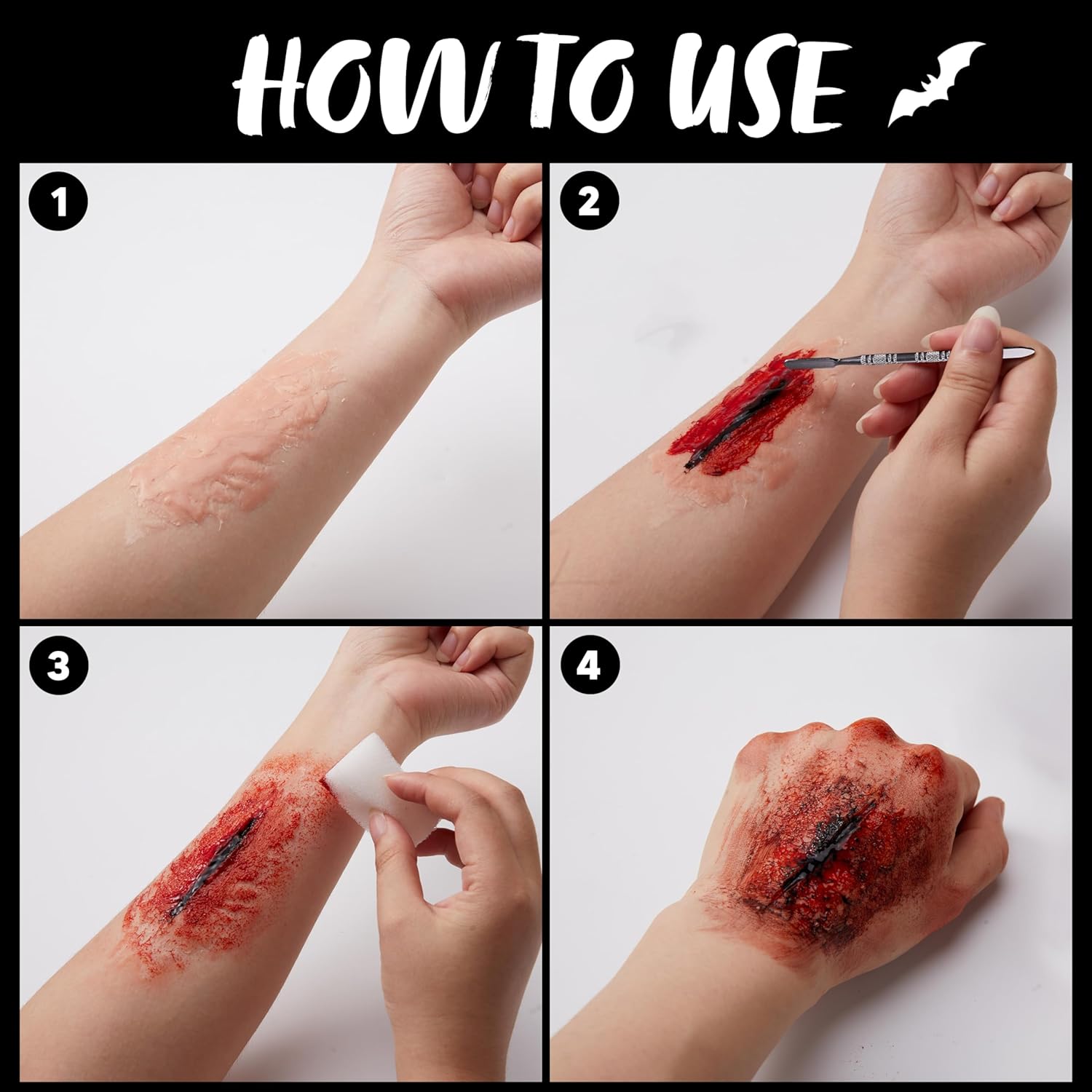 HOW TO USE

1

2

3

4