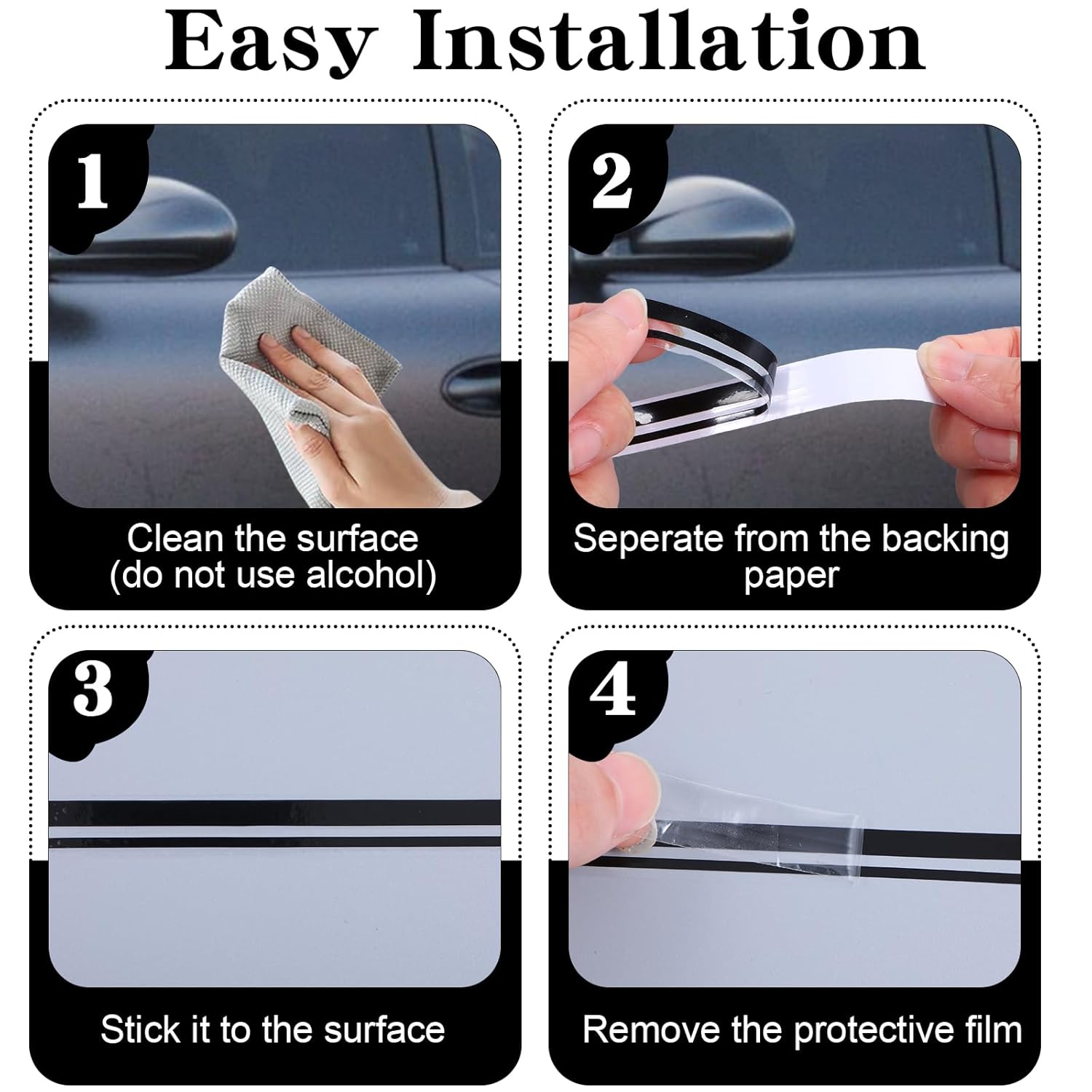 Easy Installation

1

Clean the surface (do not use alcohol)

2

Seperate from the backing paper

3

Stick it to the surface

4

Remove the protective film