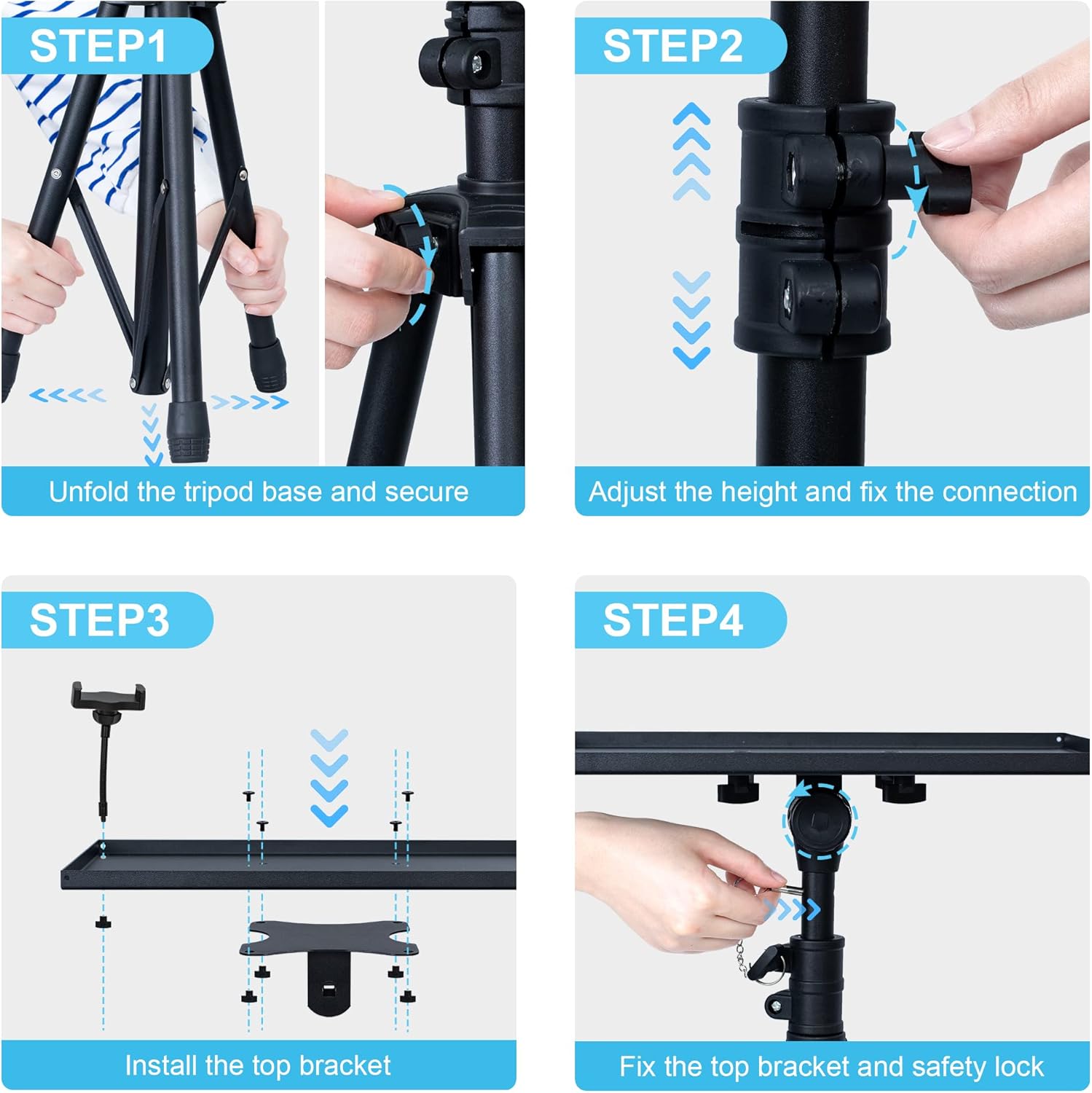 STEP1

Unfold the tripod base and secure

STEP2

Adjust the height and fix the connection

STEP3

Install the top bracket

STEP4

Fix the top bracket and safety lock