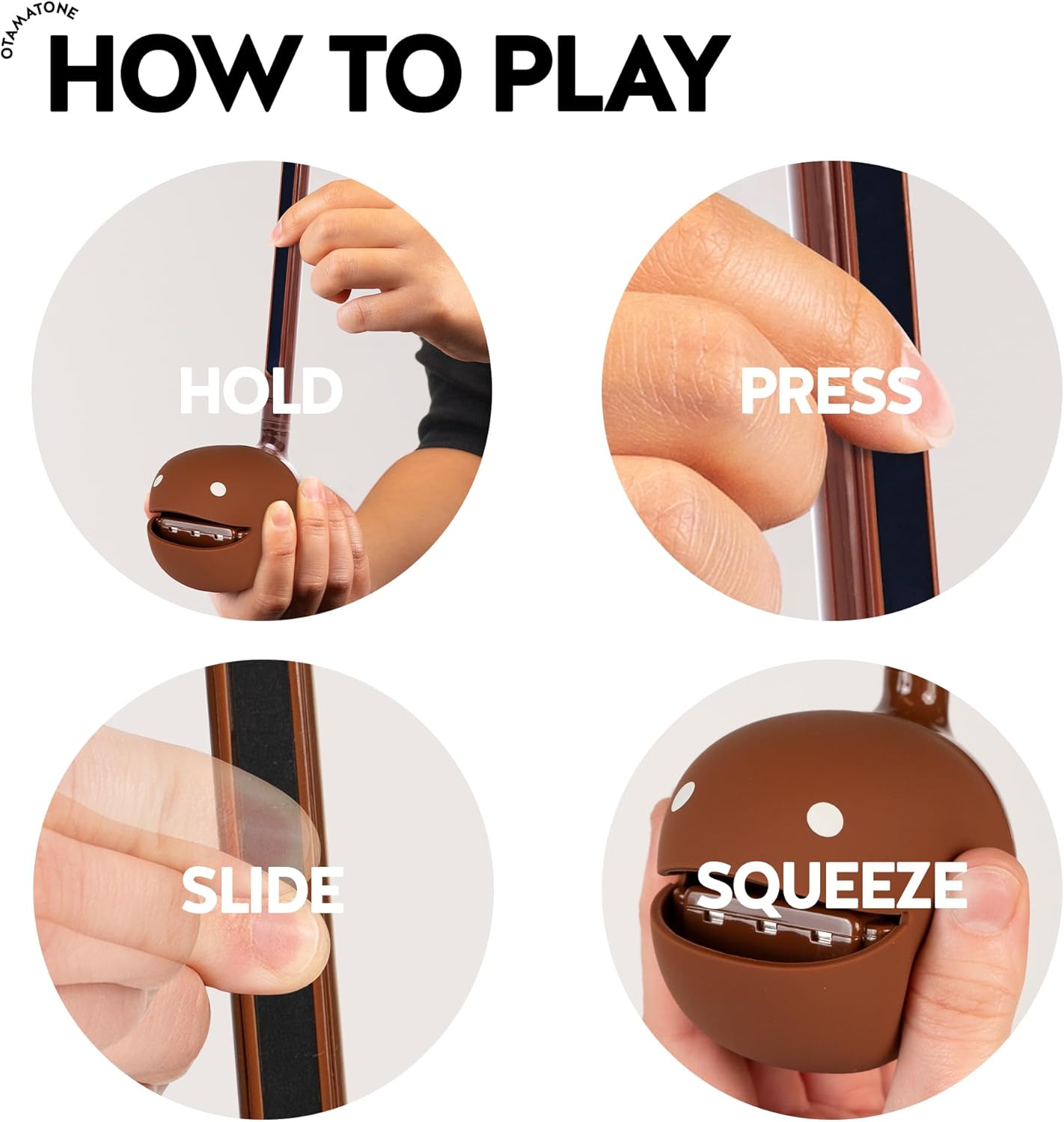 OTAMATONE

HOW TO PLAY

HOLD

PRESS

SLIDE

SQUEEZE