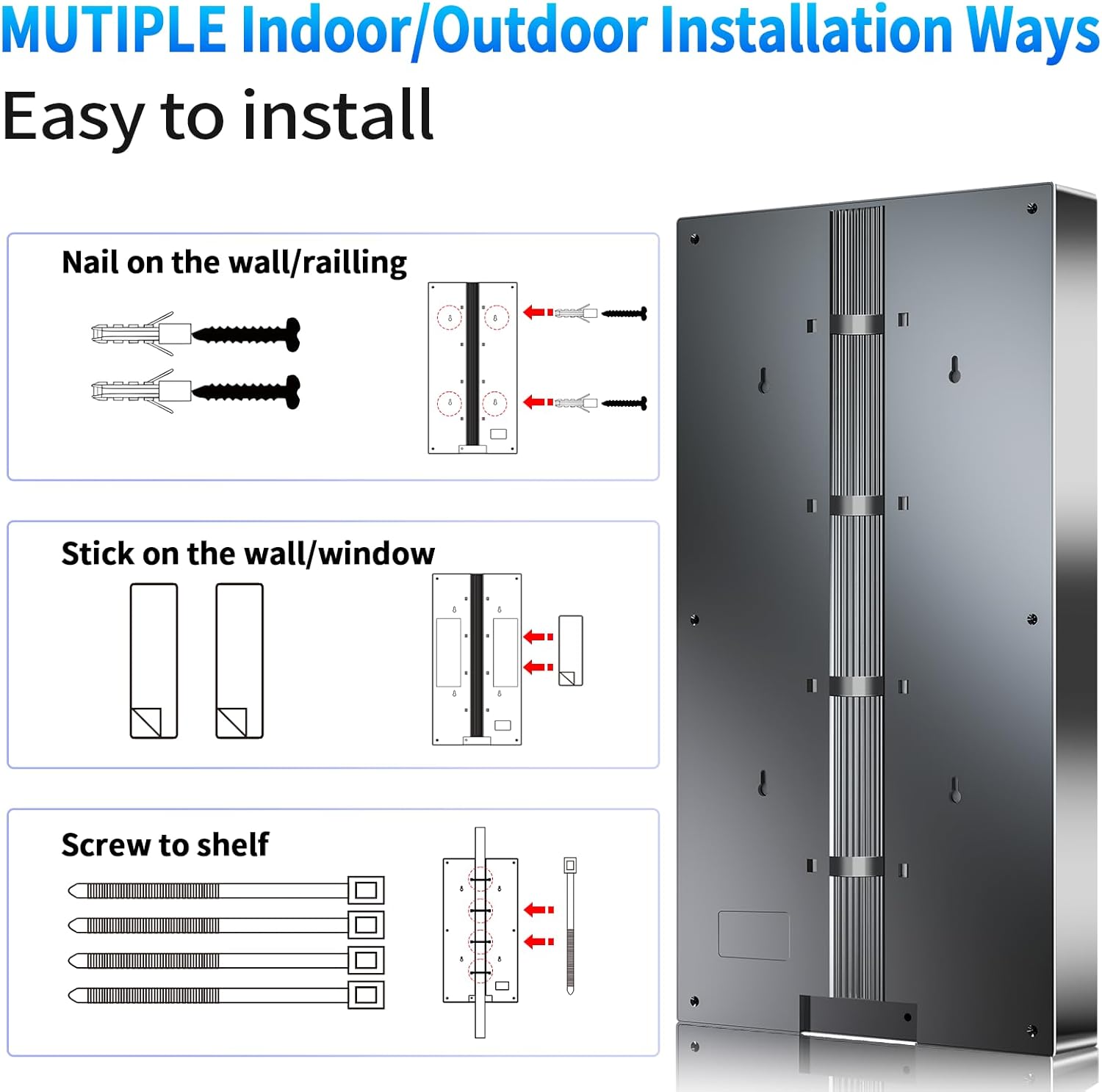 MUTIPLE Indoor/Outdoor Installation Ways

Easy to install

Nail on the wall/railling

Stick on the wall/window

Screw to shelf