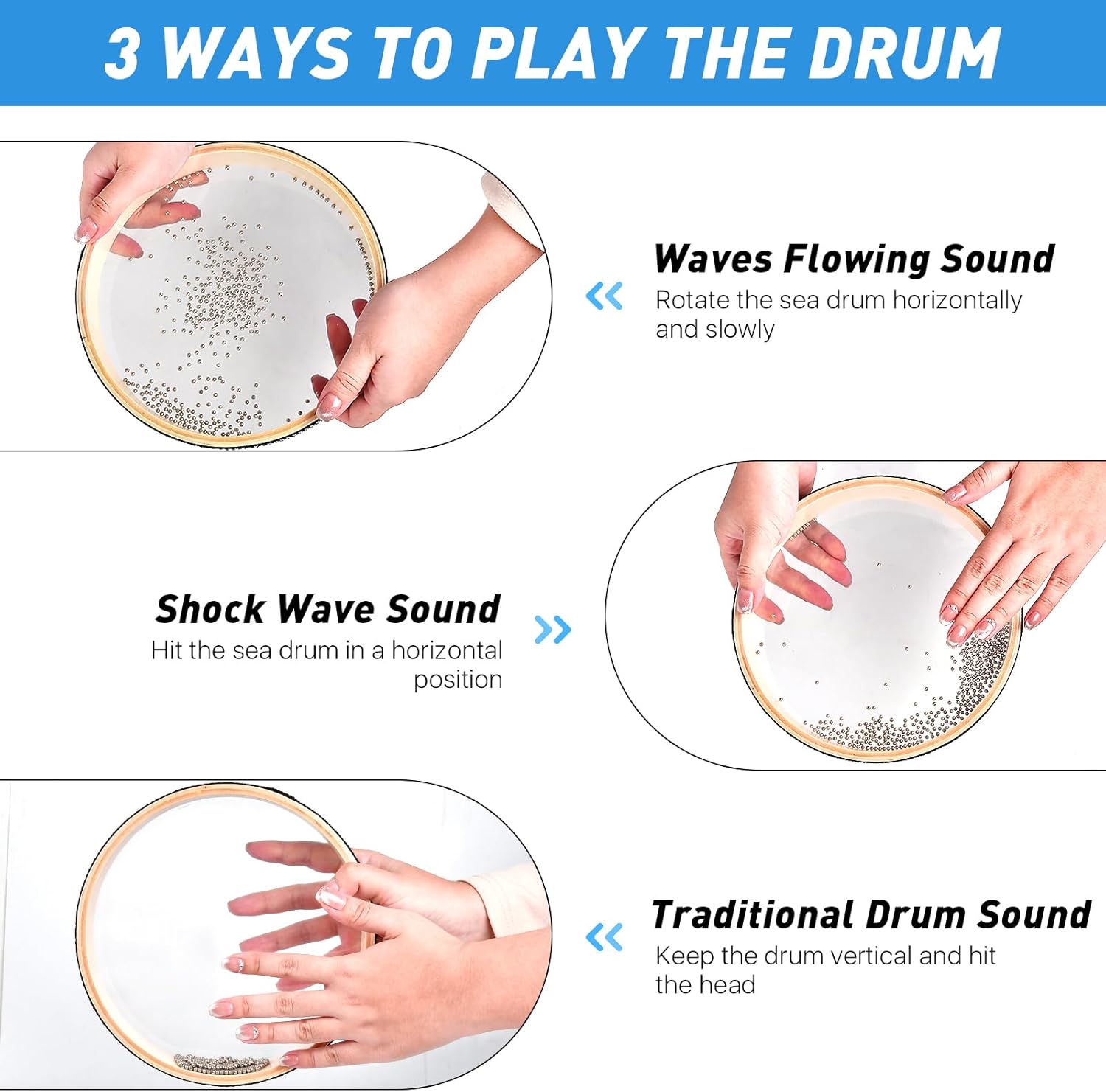 3 WAYS TO PLAY THE DRUM

Waves Flowing Sound
Rotate the sea drum horizontally and slowly

Shock Wave Sound
Hit the sea drum in a horizontal position

Traditional Drum Sound
Keep the drum vertical and hit the head