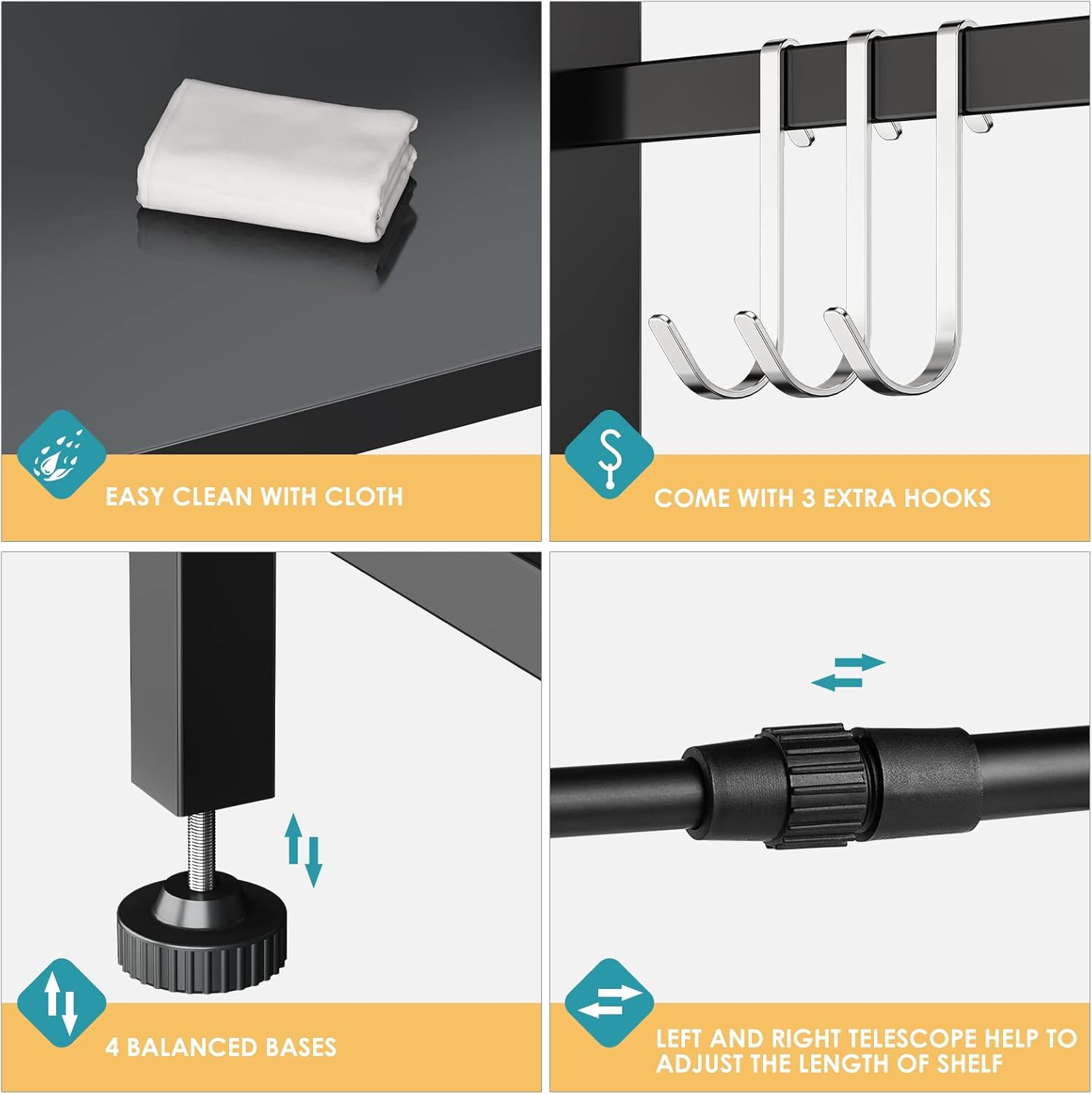 EASY CLEAN WITH CLOTH

COME WITH 3 EXTRA HOOKS

4 BALANCED BASES

LEFT AND RIGHT TELESCOPE HELP TO ADJUST THE LENGTH OF SHELF